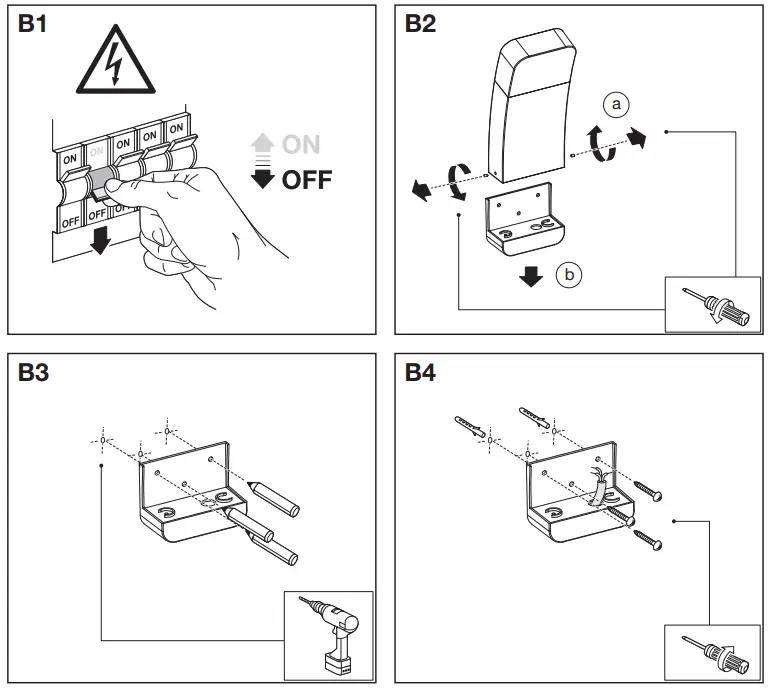 B1

ON ON ON ON ON

OFF OFF OFF

ON

OFF

B2

a

b

B3

B4