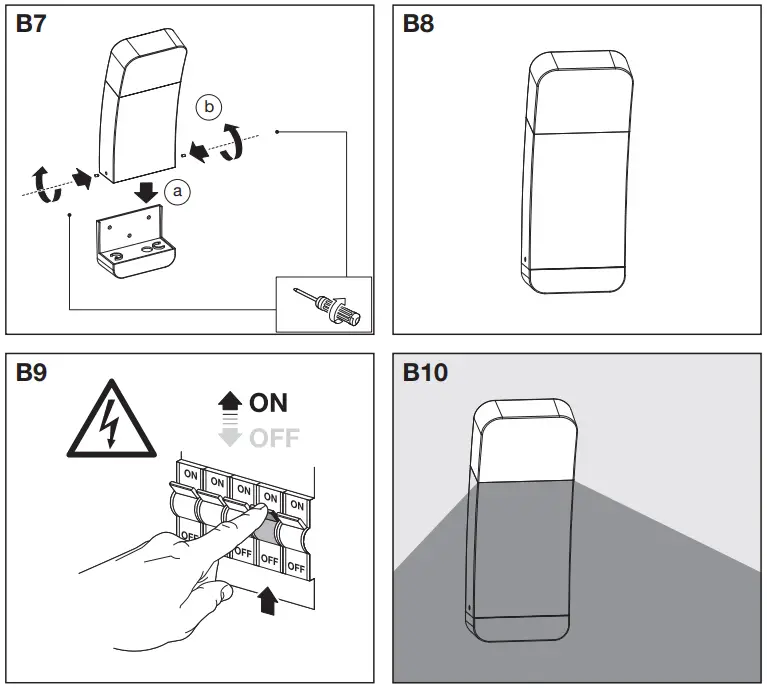 B7

b

a

B8

B9

ON
OFF

ON ON ON ON ON

OFF OFF OFF OFF

B10