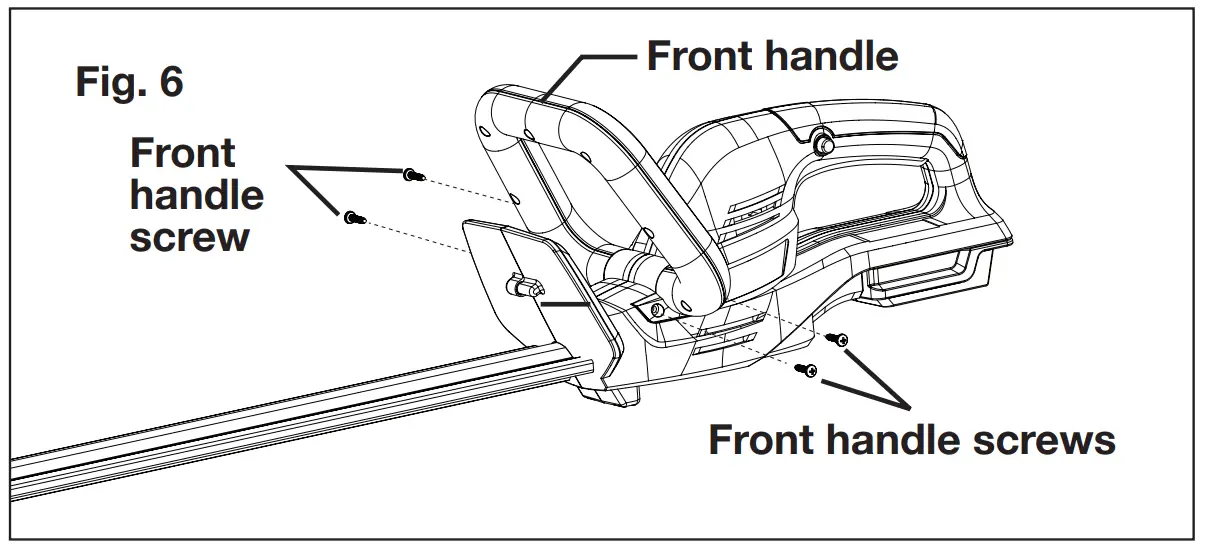 Fig. 6

Front handle

Front handle screw

Front handle screws