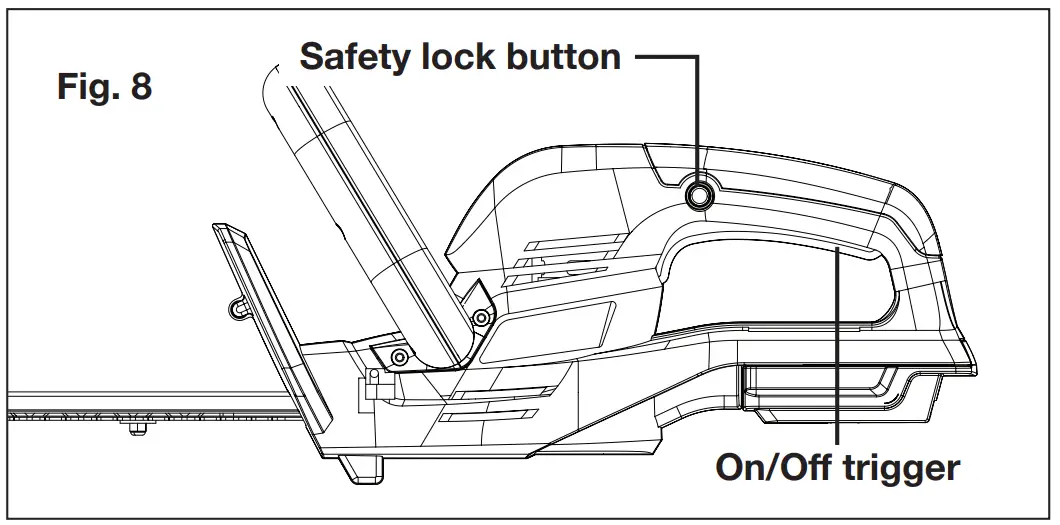 Fig. 8

Safety lock button

On/Off trigger