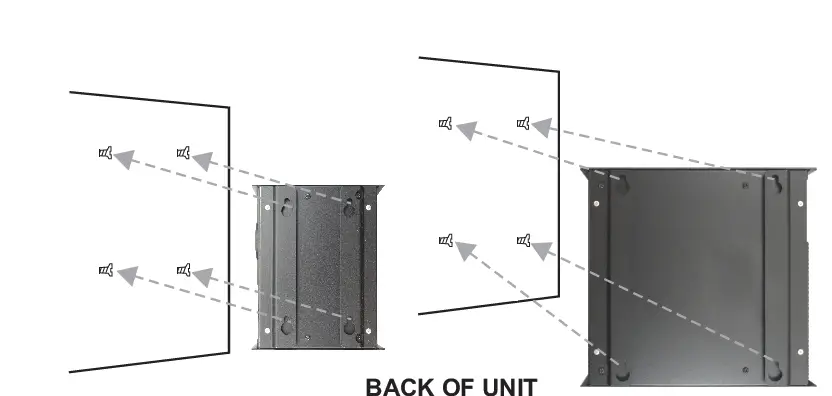 BACK OF UNIT