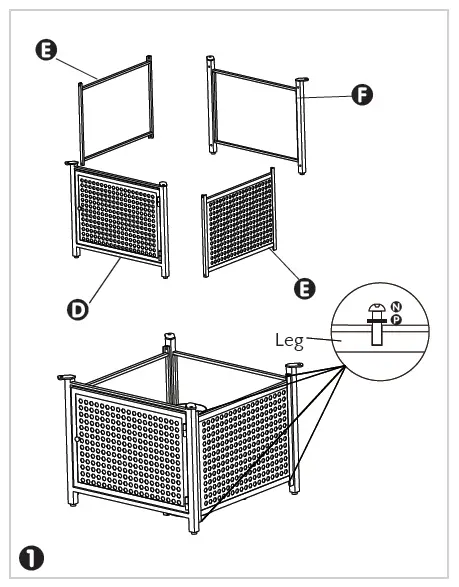 E

F

D

E

N
P
Leg

1