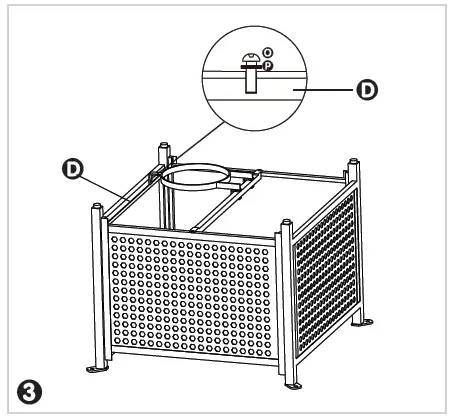 O
P
D
D
3