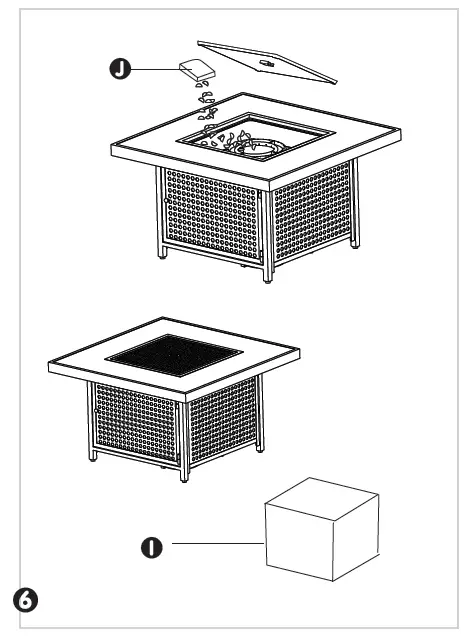 J

I

6