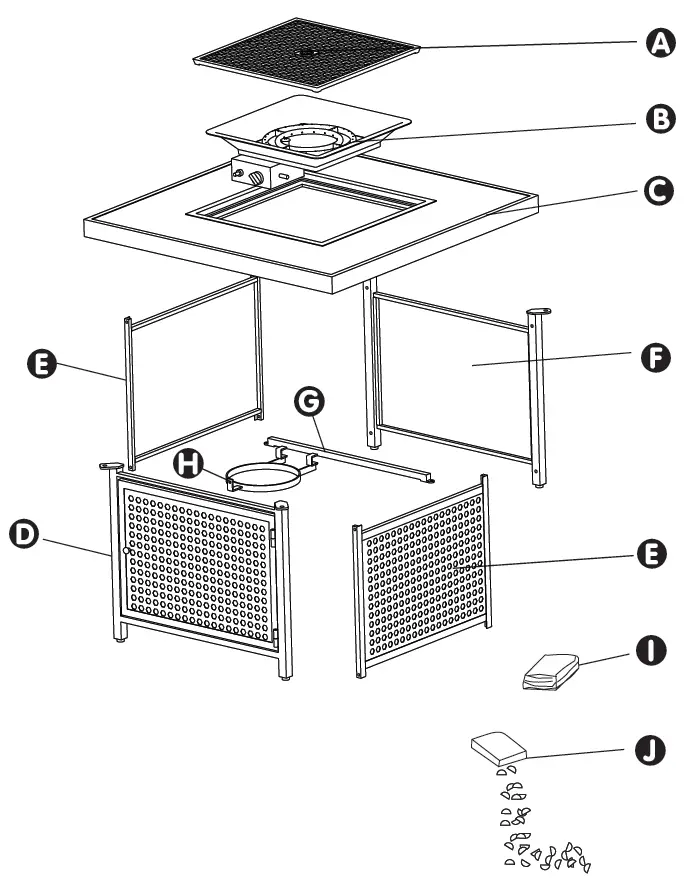 A
B
C
E
F
G
H
D
E
I
J