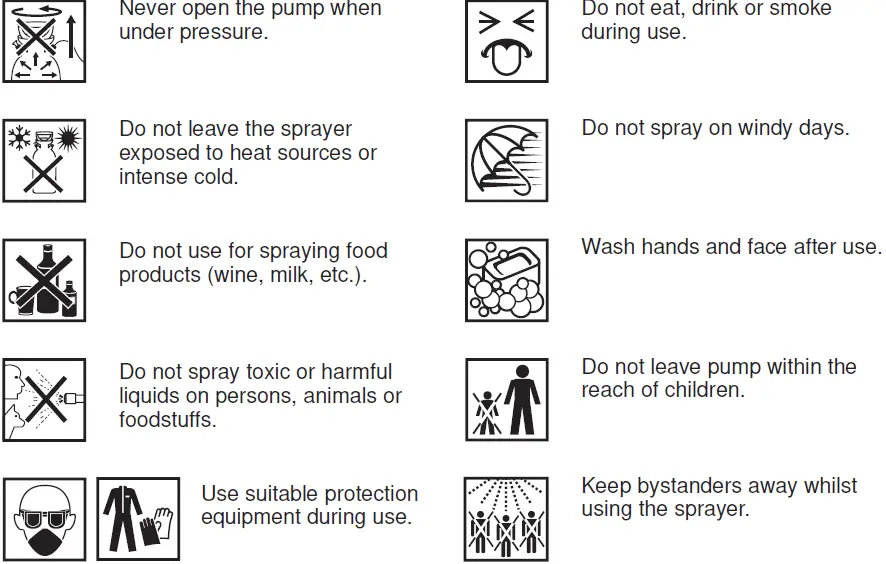 Never open the pump when under pressure.

Do not leave the sprayer exposed to heat sources or intense cold.

Do not use for spraying food products (wine, milk, etc.).

Do not spray toxic or harmful liquids on persons, animals or foodstuffs.

Use suitable protection equipment during use.

Do not eat, drink or smoke during use.

Do not spray on windy days.

Wash hands and face after use.

Do not leave pump within the reach of children.

Keep bystanders away whilst using the sprayer.