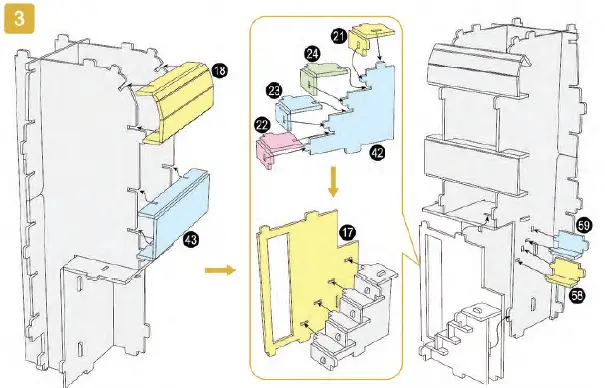 3

18

43

21

24

23

22

42

17

59

58