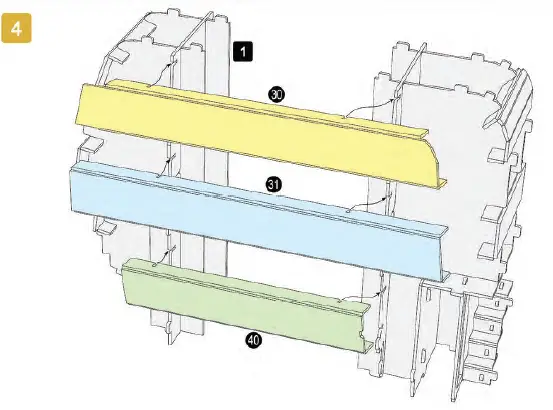 4
1
30
31
40