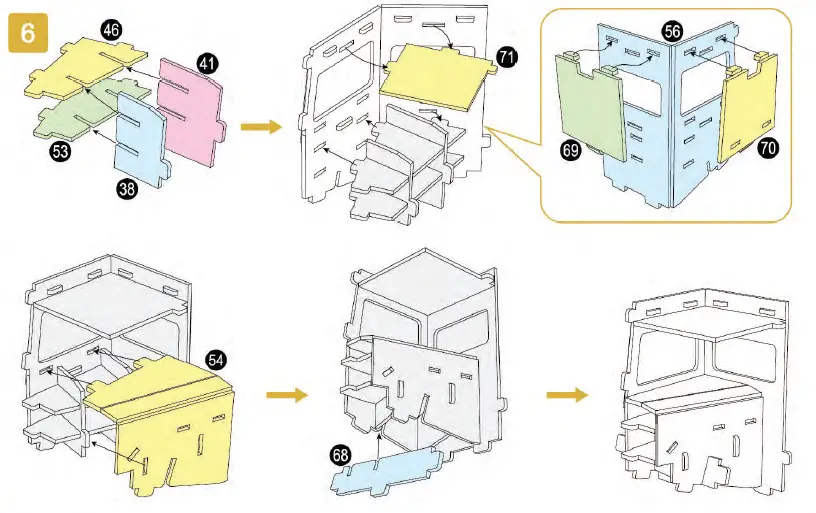 6

46

41

53

38

71

56

69

70

54

68