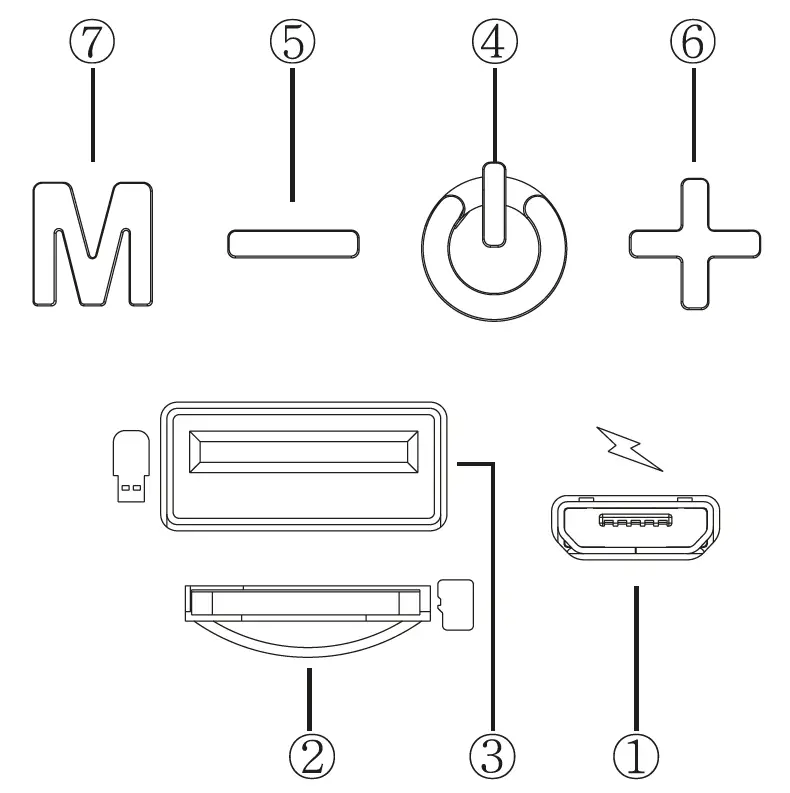 ⑦ ⑤ ④ ⑥

M − +

② ③ ①