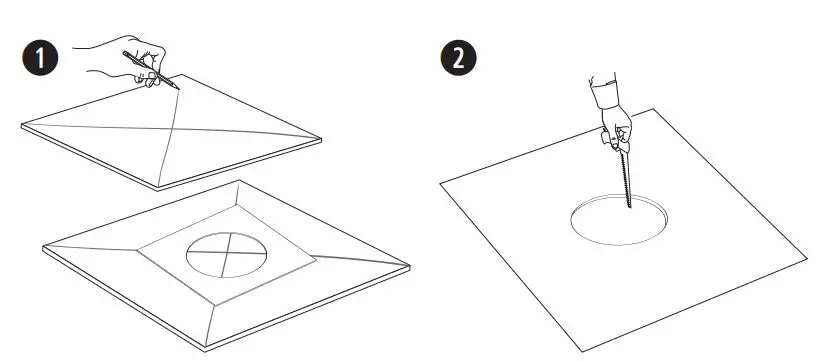 1

2