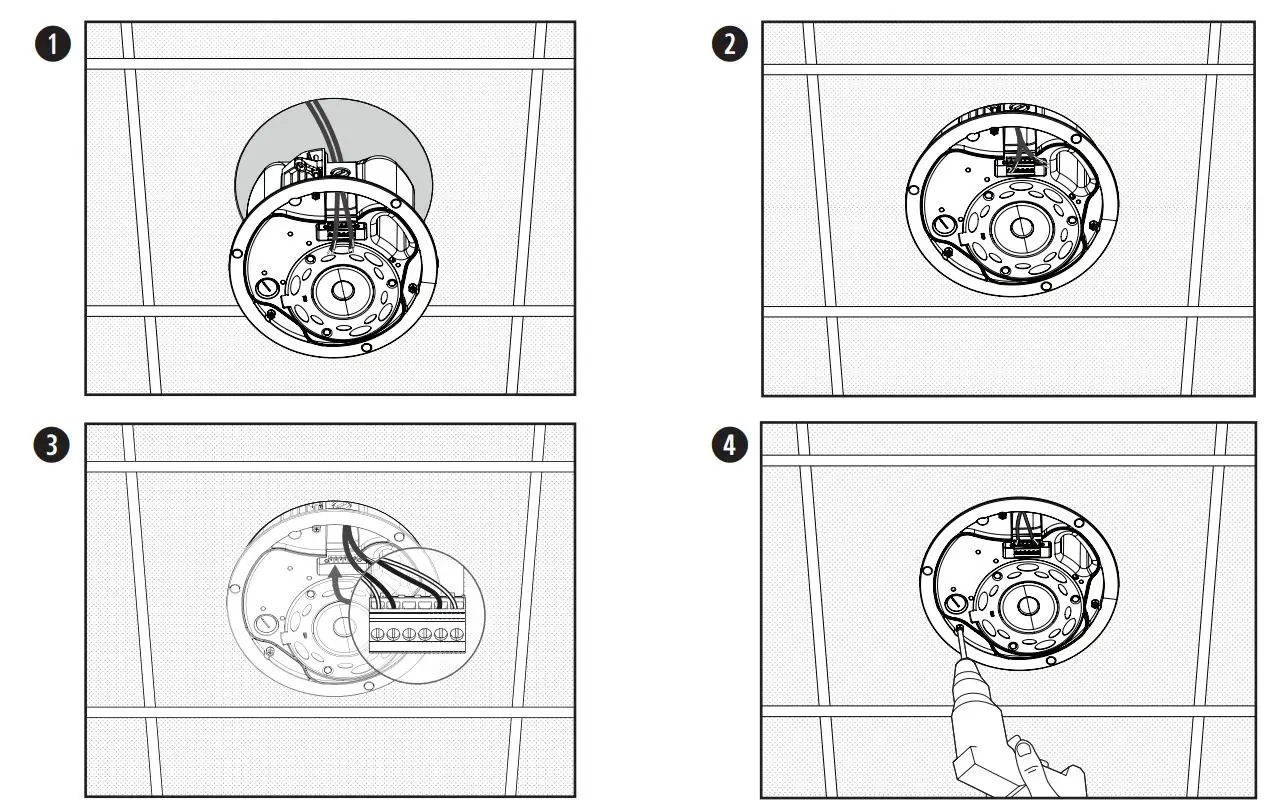 1

2

3

4