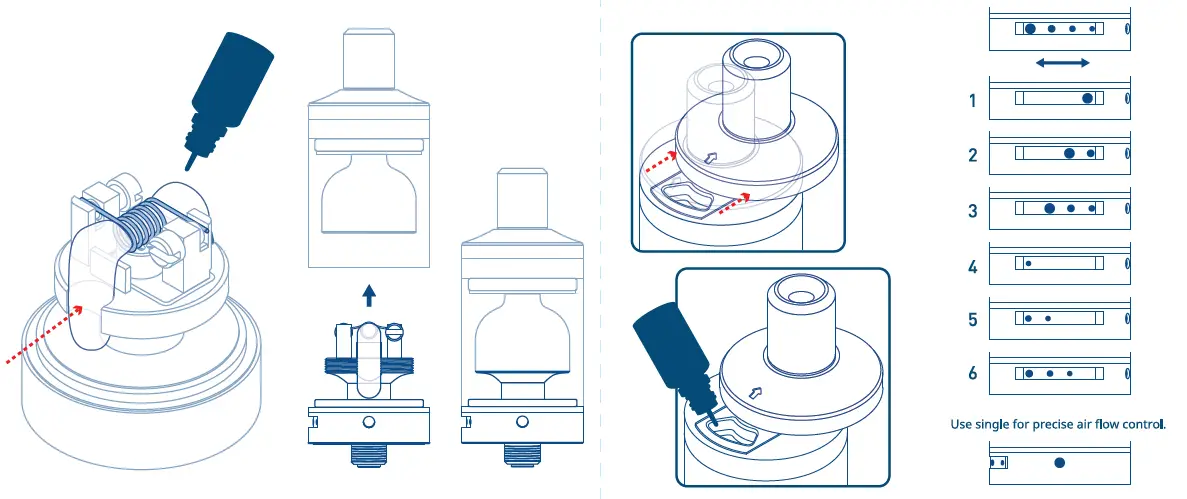 1

2

3

4

5

6

Use single for precise air flow control.