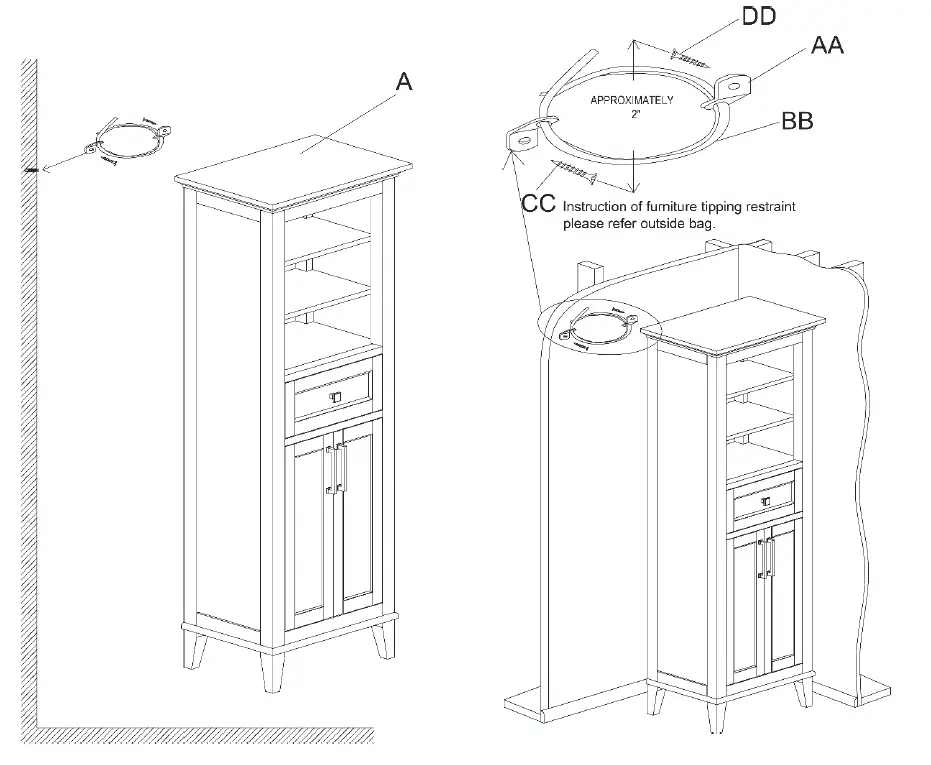 A

DD

AA

APPROXIMATELY
2"

BB

CC Instruction of furniture tipping restraint please refer outside bag.