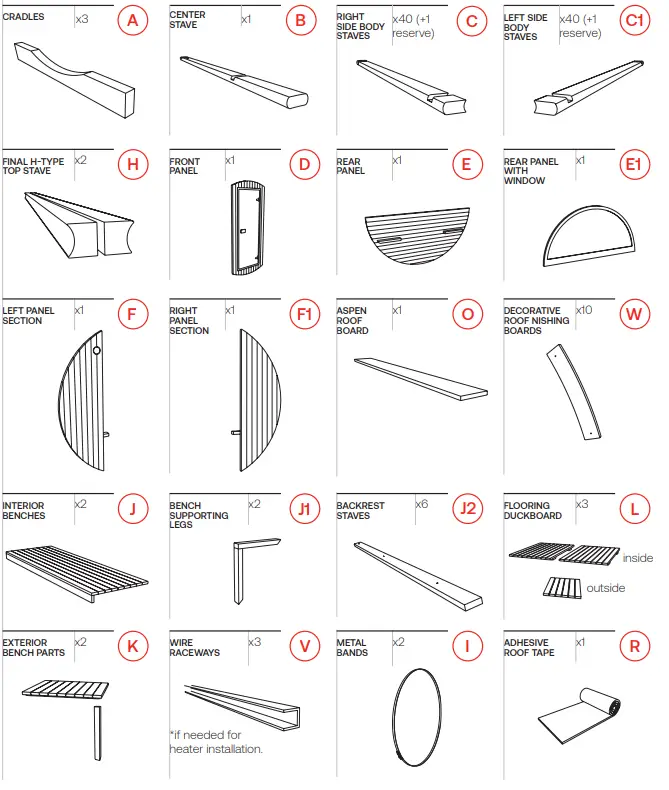 CRADLES x3 A

CENTER STAVE x1 B

RIGHT SIDE BODY STAVES x40 (+1 reserve) C

LEFT SIDE BODY STAVES x40 (+1 reserve) C1

FINAL H-TYPE TOP STAVE x2 H

FRONT PANEL x1 D

REAR PANEL x1 E

REAR PANEL WITH WINDOW x1 E1

LEFT PANEL SECTION x1 F

RIGHT PANEL SECTION x1 F1

ASPEN ROOF BOARD x1 O

DECORATIVE ROOF NISHING BOARDS x10 W

INTERIOR BENCHES x2 J

BENCH SUPPORTING LEGS x2 J1

BACKREST STAVES x6 J2

FLOORING DUCKBOARD x3 L

inside

outside

EXTERIOR BENCH PARTS x2 K

WIRE RACEWAYS x3 V

*if needed for heater installation.

METAL BANDS x2 I

ADHESIVE ROOF TAPE x1 R