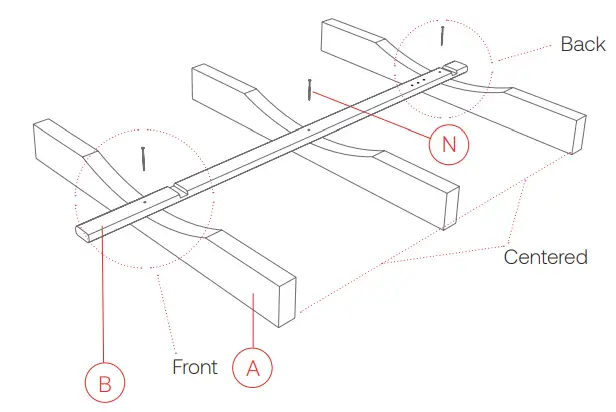 Back

N

Centered

Front

A

B