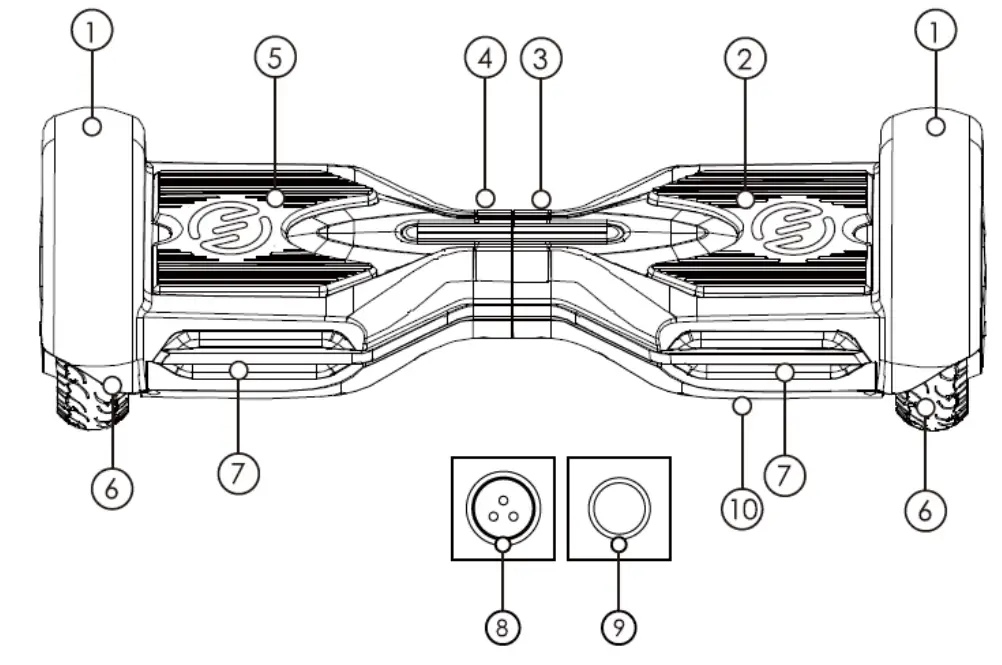 1
5
4
3
2
1
6
7
8
9
10
7
6