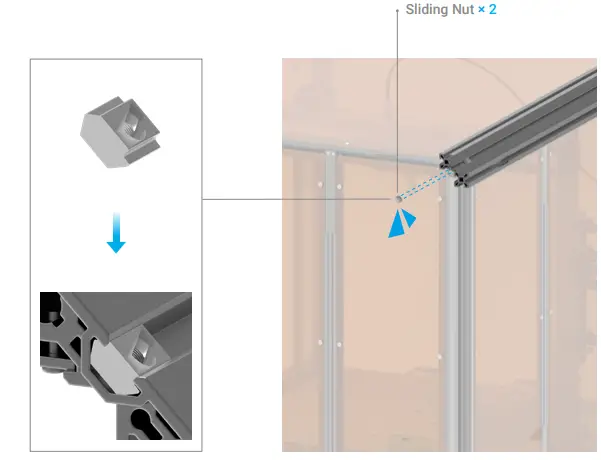 Sliding Nut × 2