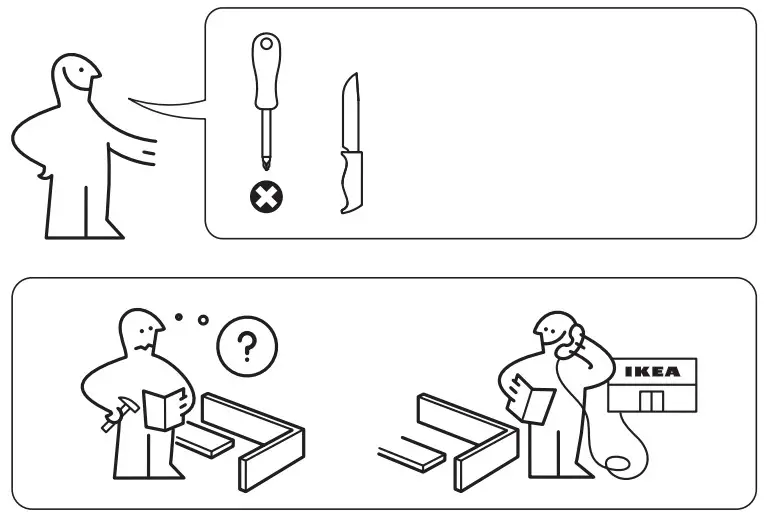 ?

IKEA