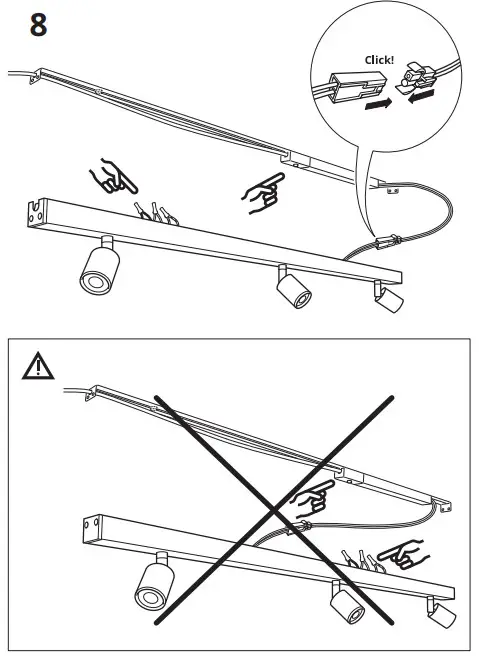 8

Click!