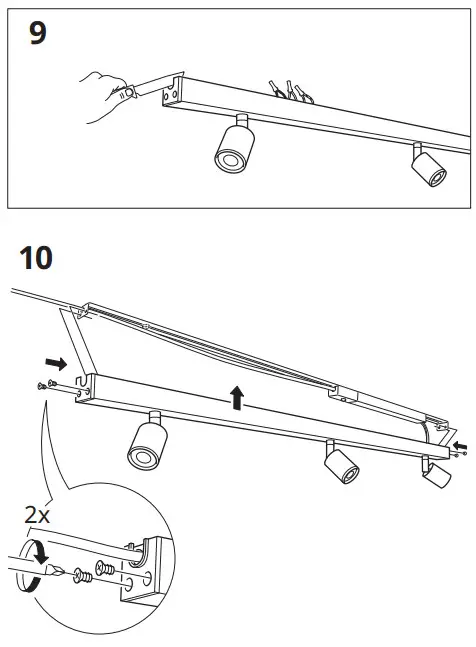 9

10

2x