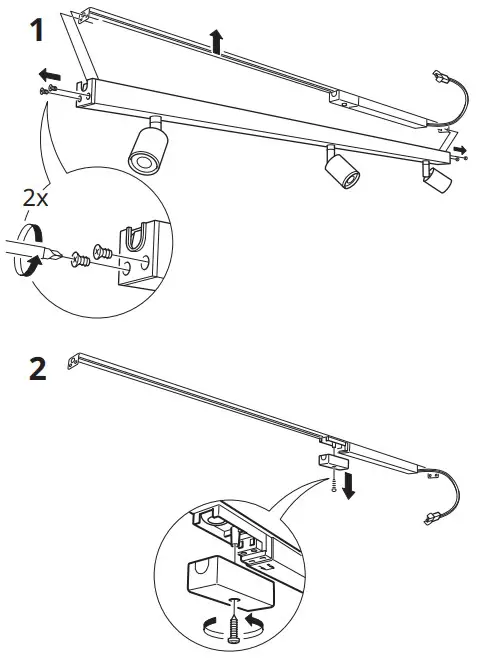 1

2x

2