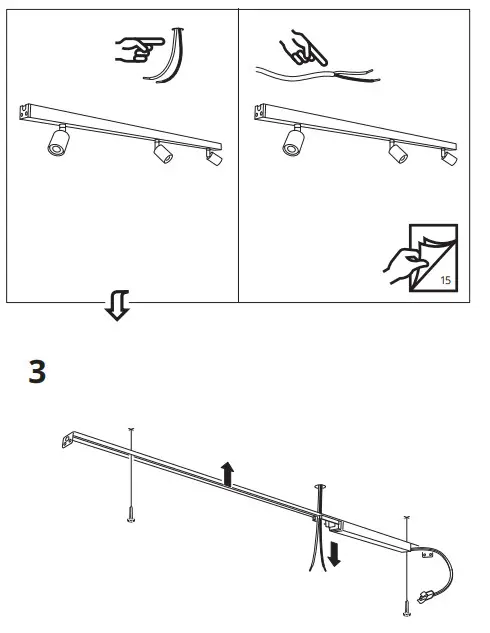 15

3