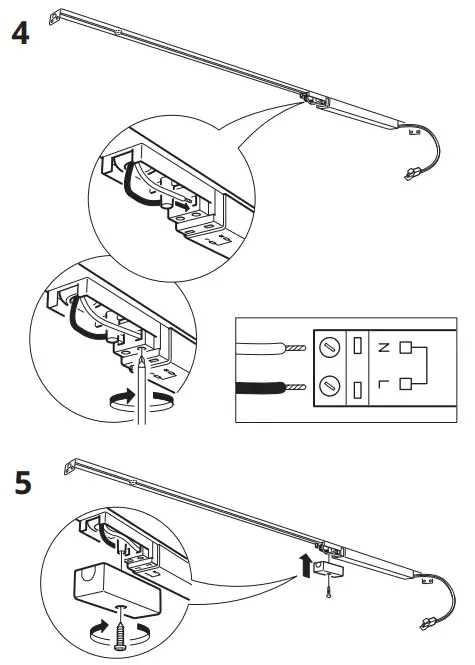 4

N
L

5