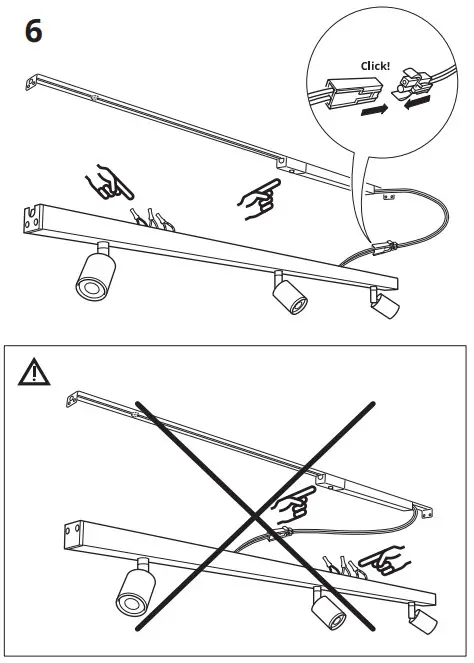 6

Click!