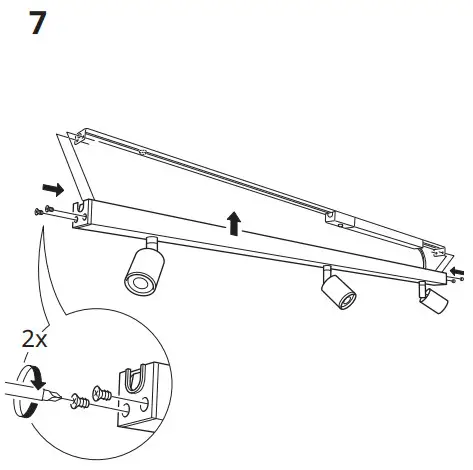 7

2x