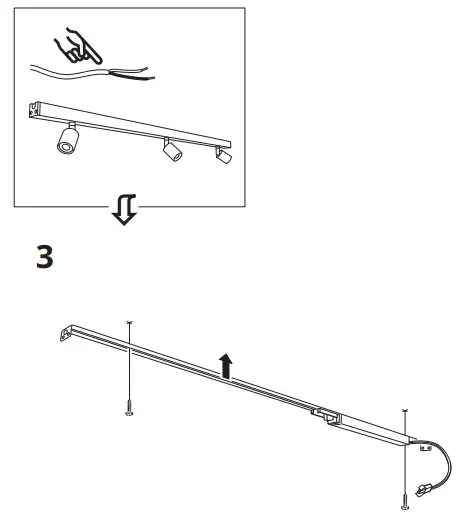 3