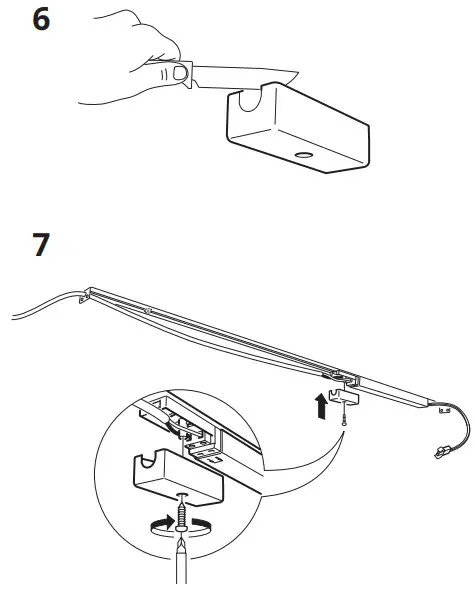 6

7