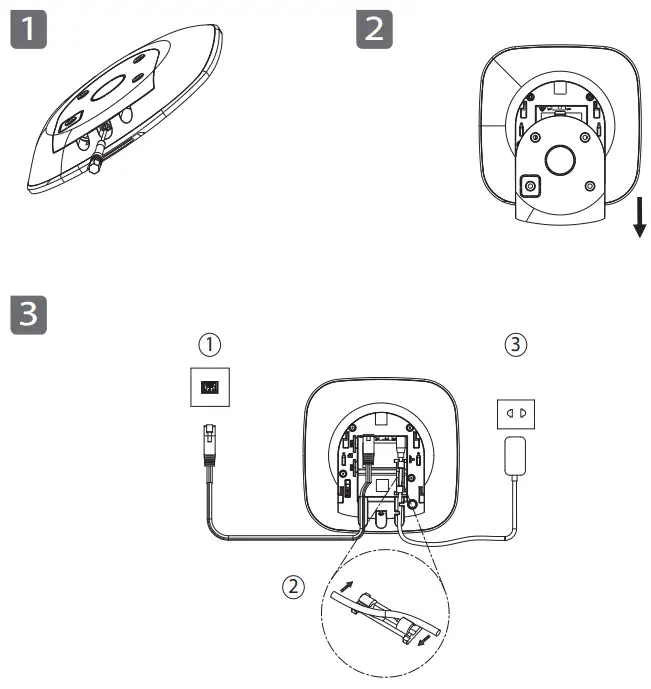 1

2

3

①

③

②