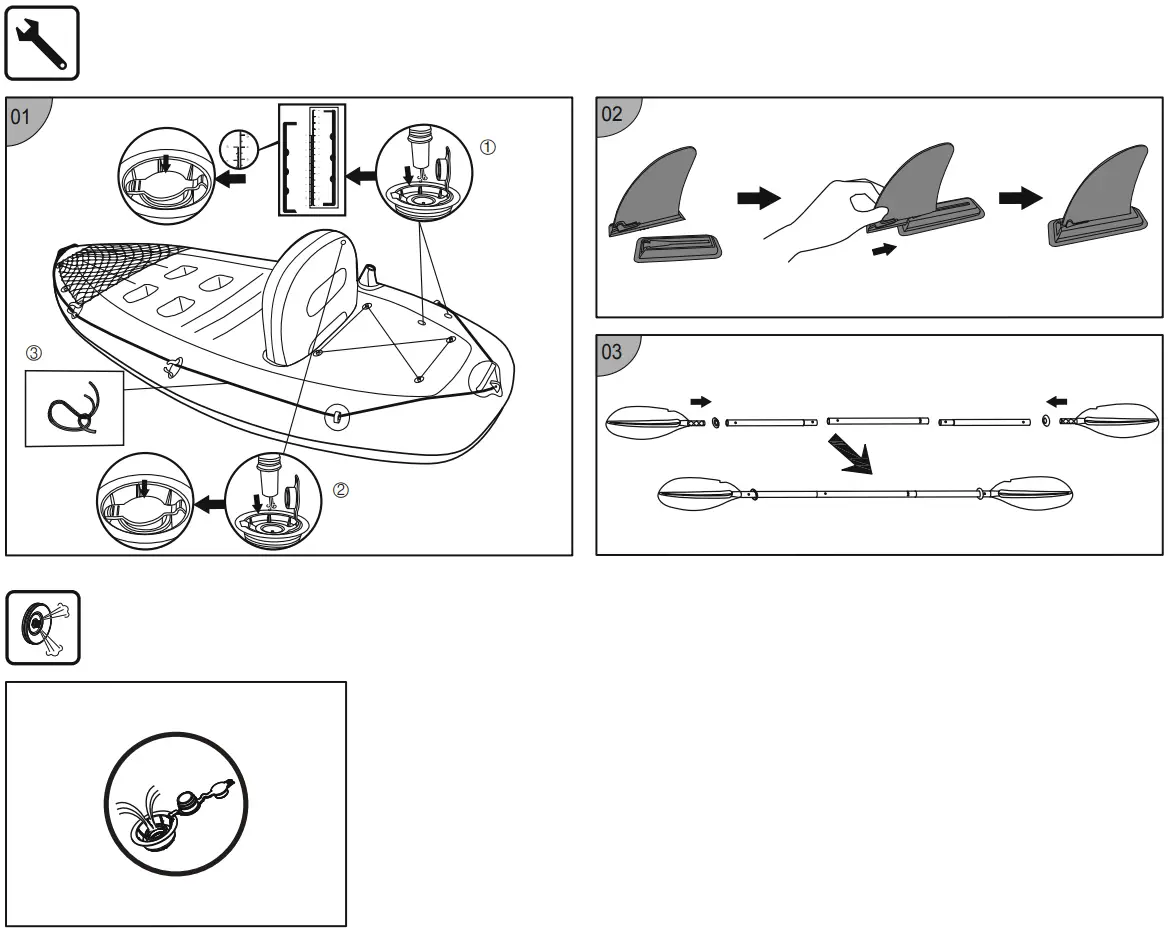 01

①

③

②

02

03