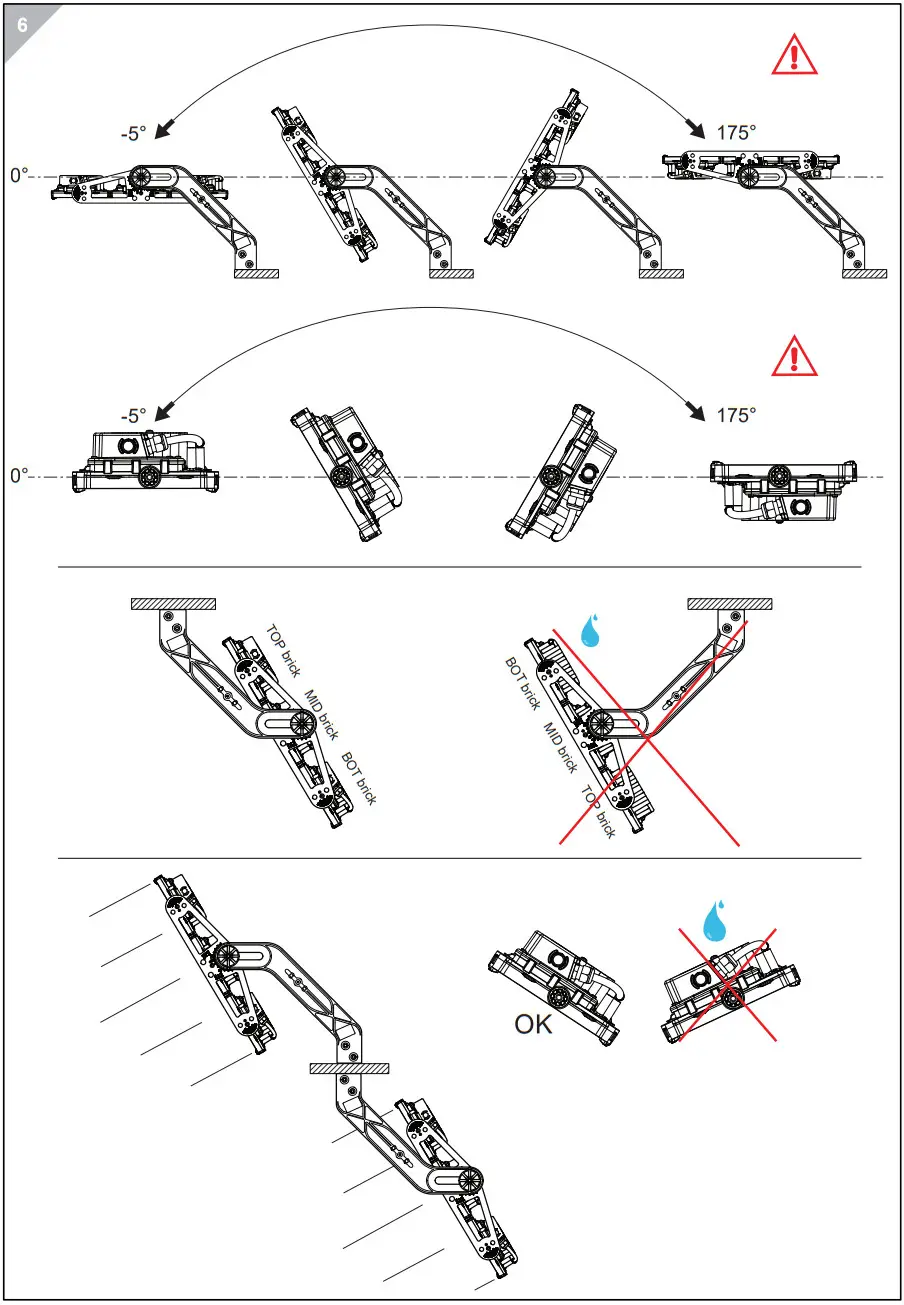 6

-5°

175°

0°

-5°

175°

0°

TOP brick

MID brick

BOT brick

BOT brick

MID brick

TOP brick

OK