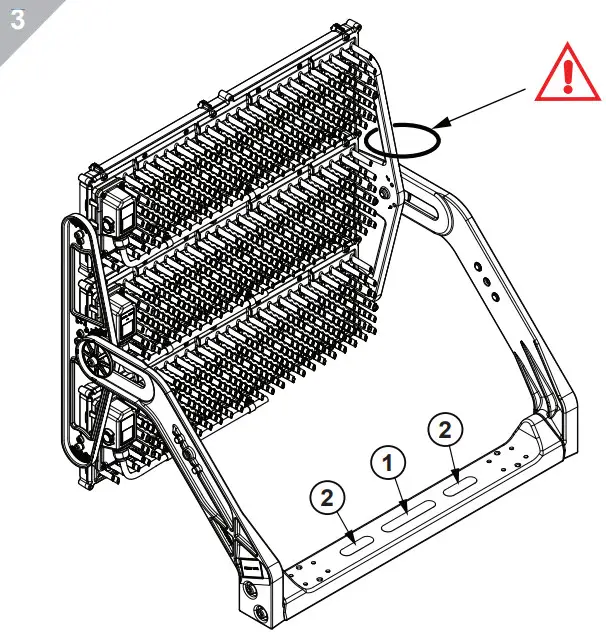 3

2

1

2