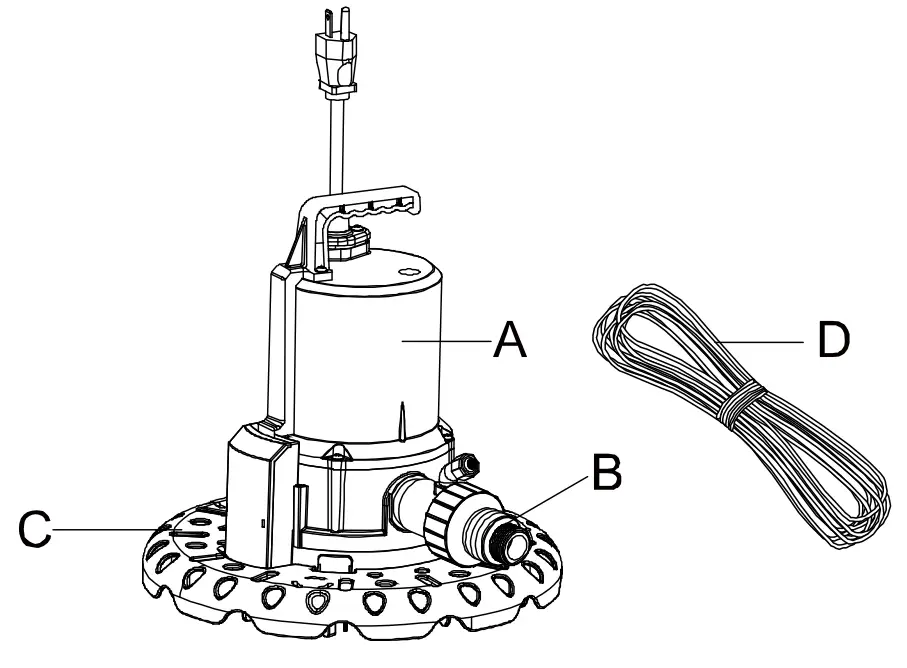 A
D
B
C