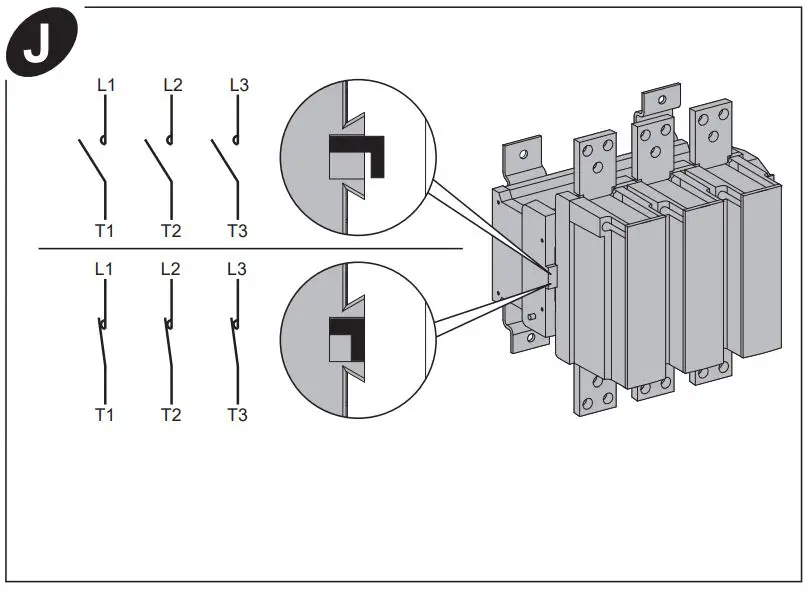 J

L1 L2 L3

T1 T2 T3

L1 L2 L3

T1 T2 T3