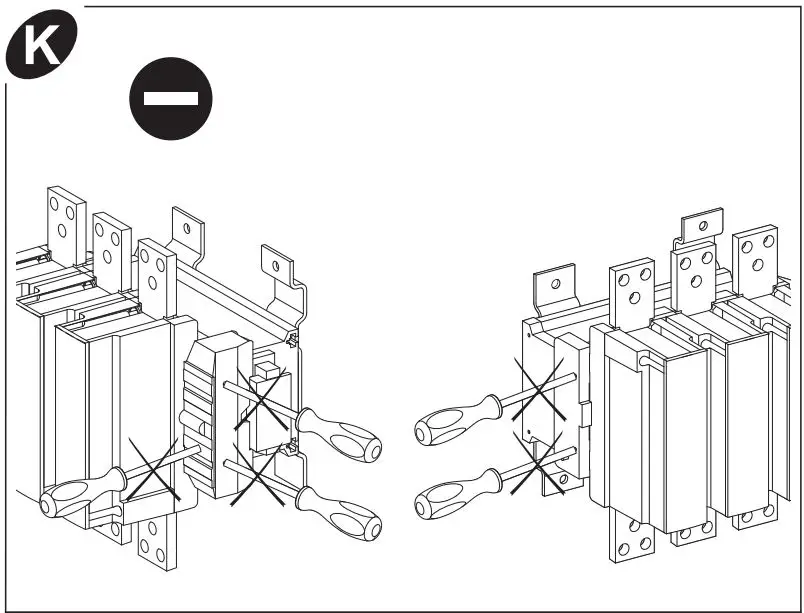 K