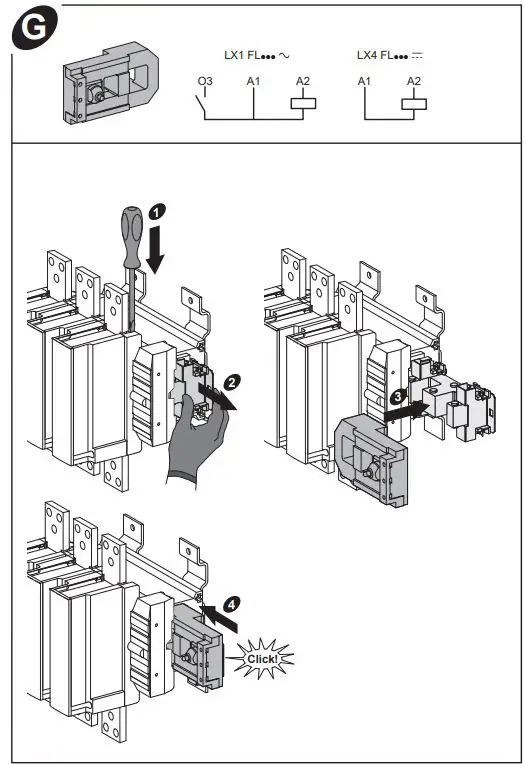 G

LX1 FL••• ~

O3 A1 A2

LX4 FL••• ⎓

A1 A2

1

2

3

4

Click!