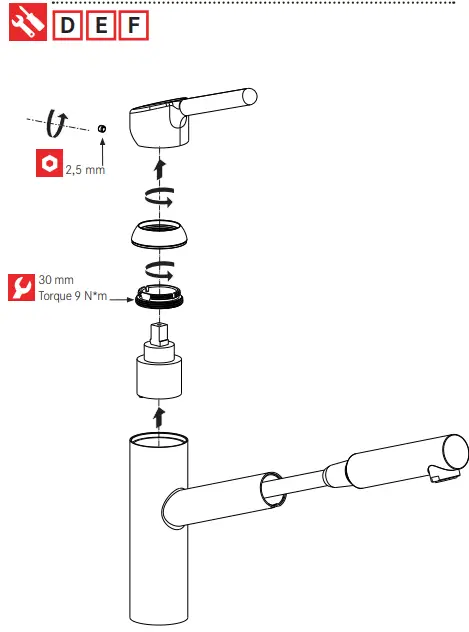 D E F

2,5 mm

30 mm
Torque 9 N*m