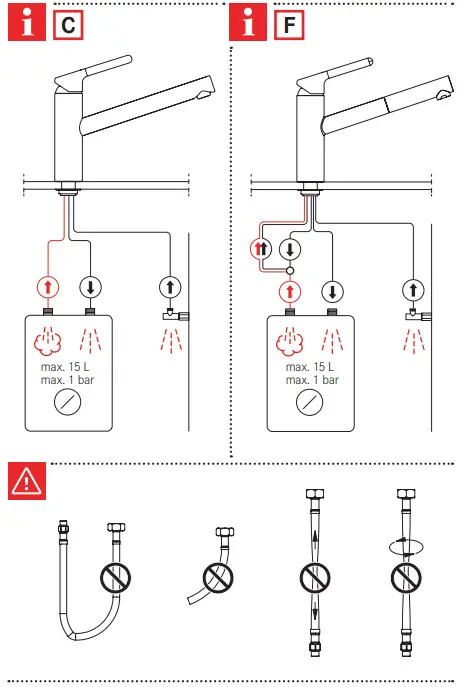 i C

max. 15 L
max. 1 bar

i F

max. 15 L
max. 1 bar