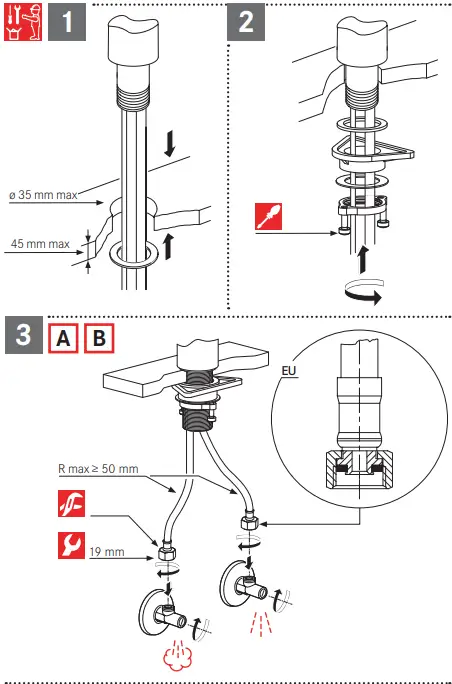 1

ø 35 mm max

45 mm max

2

3 A B

EU

R max ≥ 50 mm

19 mm