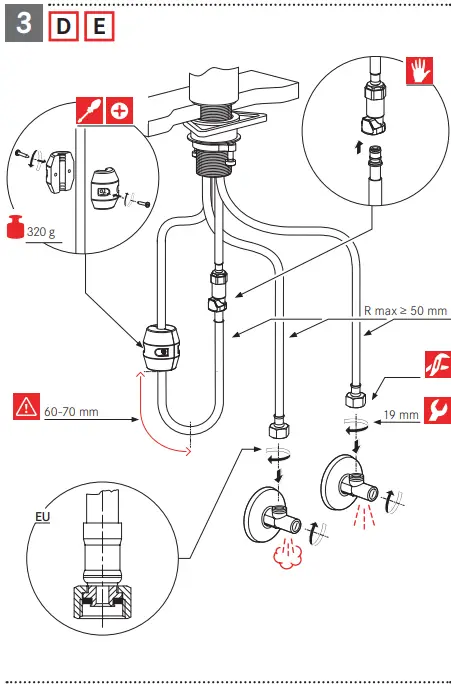 3 D E

320 g

R max ≥ 50 mm

60-70 mm

19 mm

EU