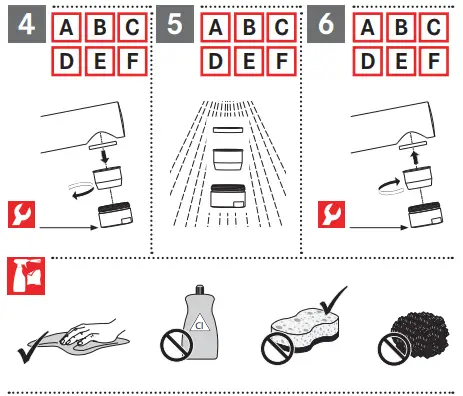 4
A B C
D E F

5
A B C
D E F

6
A B C
D E F

Cl