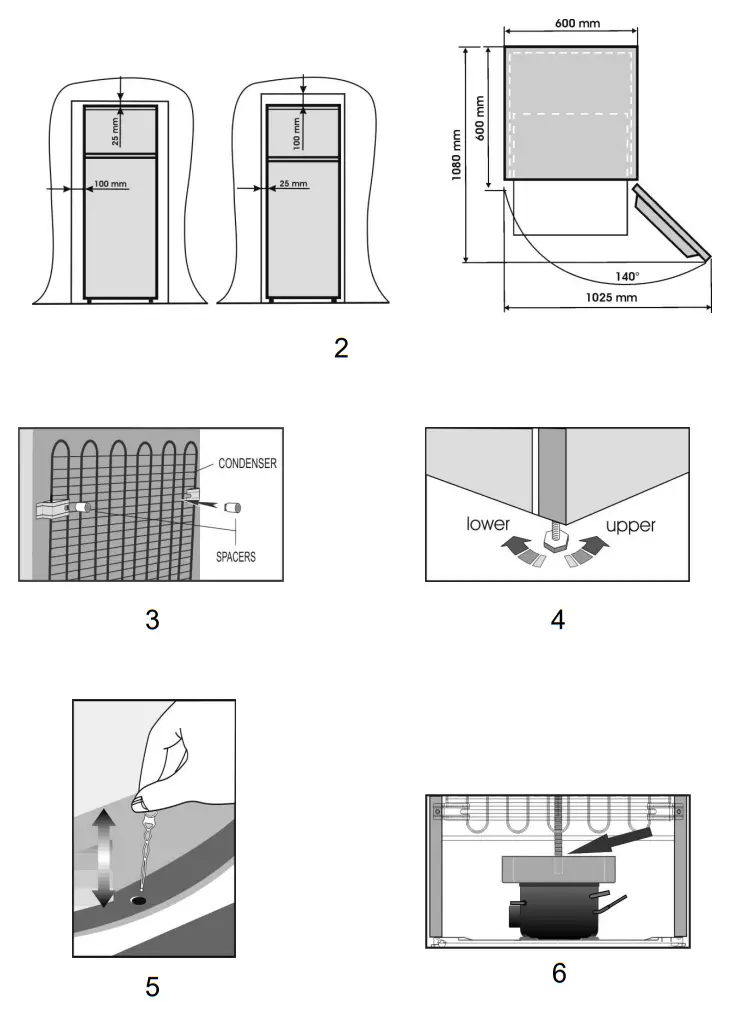 25 mm
100 mm
100 mm
25 mm

600 mm
600 mm
1080 mm
140°
1025 mm

2

CONDENSER
SPACERS

3

lower
upper

4

5

6