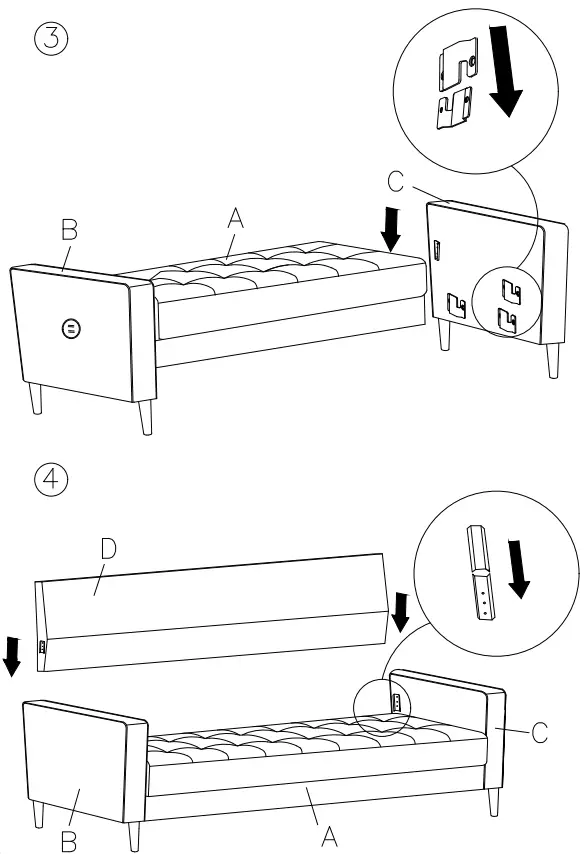 ③

C

B

A

④

D

C

B

A