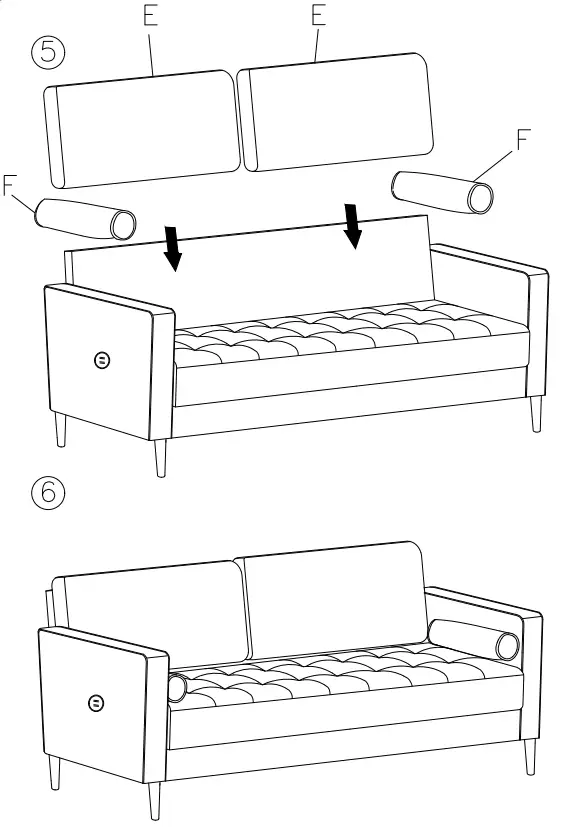 ⑤
E
E
F
F
⑥