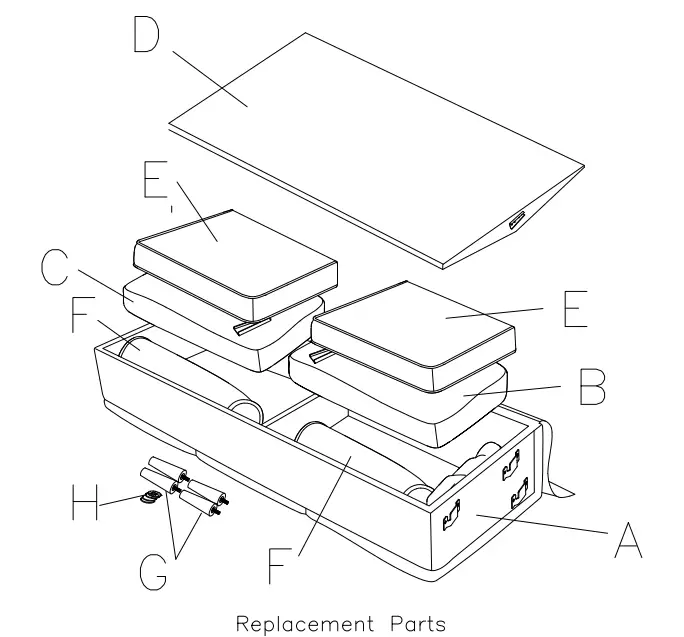 D

E

C

F

E

B

H

G

F

A

Replacement Parts