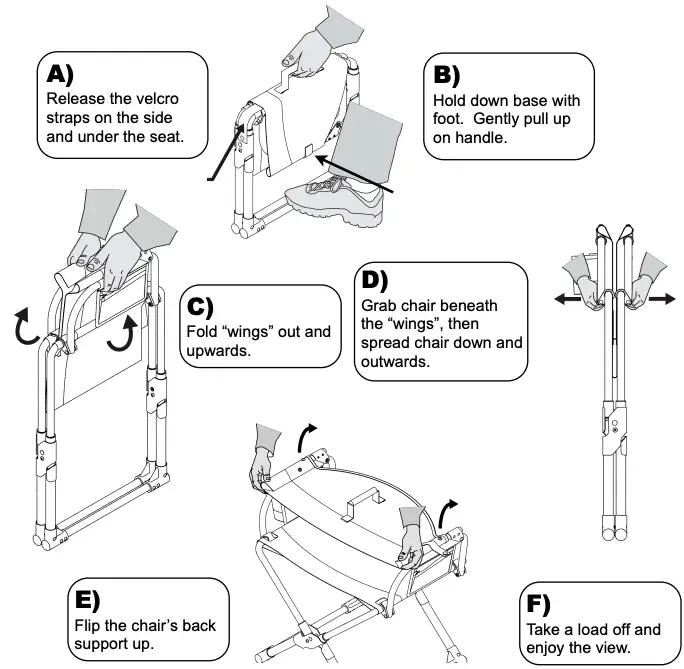 A)
Release the velcro straps on the side and under the seat.

B)
Hold down base with foot. Gently pull up on handle.

C)
Fold “wings” out and upwards.

D)
Grab chair beneath the “wings”, then spread chair down and outwards.

E)
Flip the chair’s back support up.

F)
Take a load off and enjoy the view.